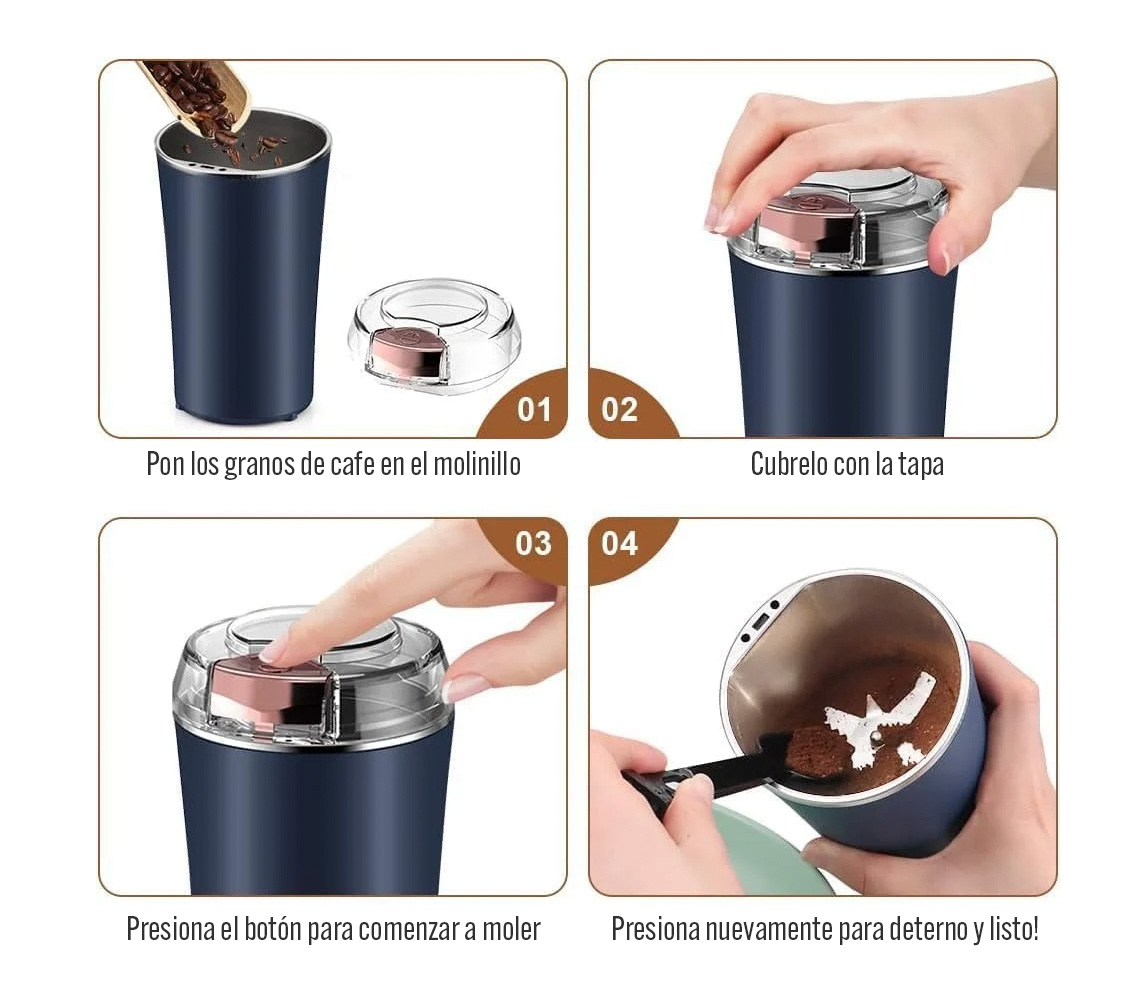 01

Pon los granos de cafe en el molinillo

02

Cubrelo con la tapa

03

Presiona el botón para comenzar a moler

04

Presiona nuevamente para deterno y listo!