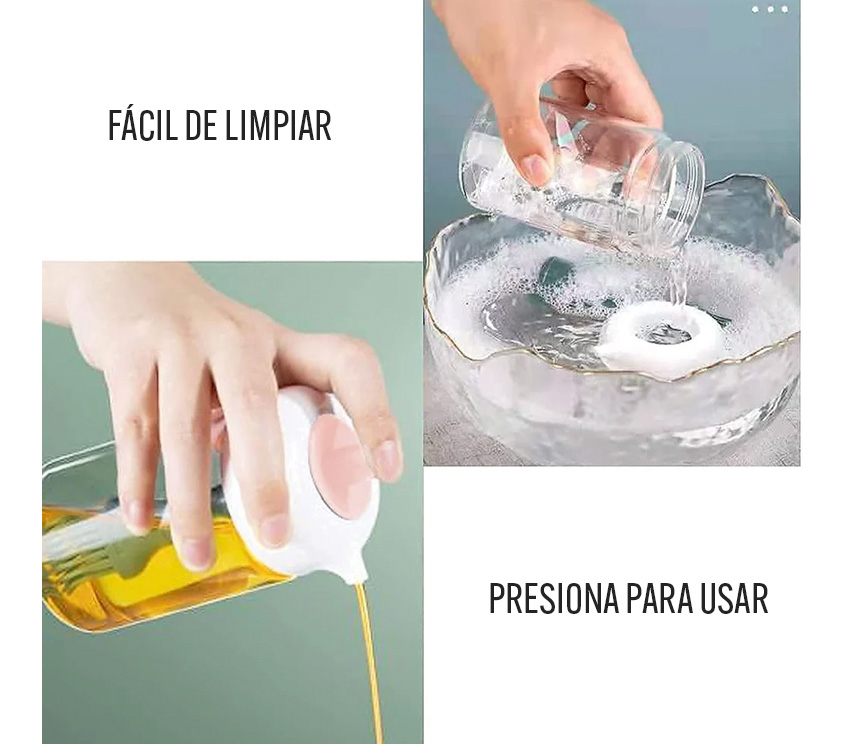 FÁCIL DE LIMPIAR

PRESIONA PARA USAR