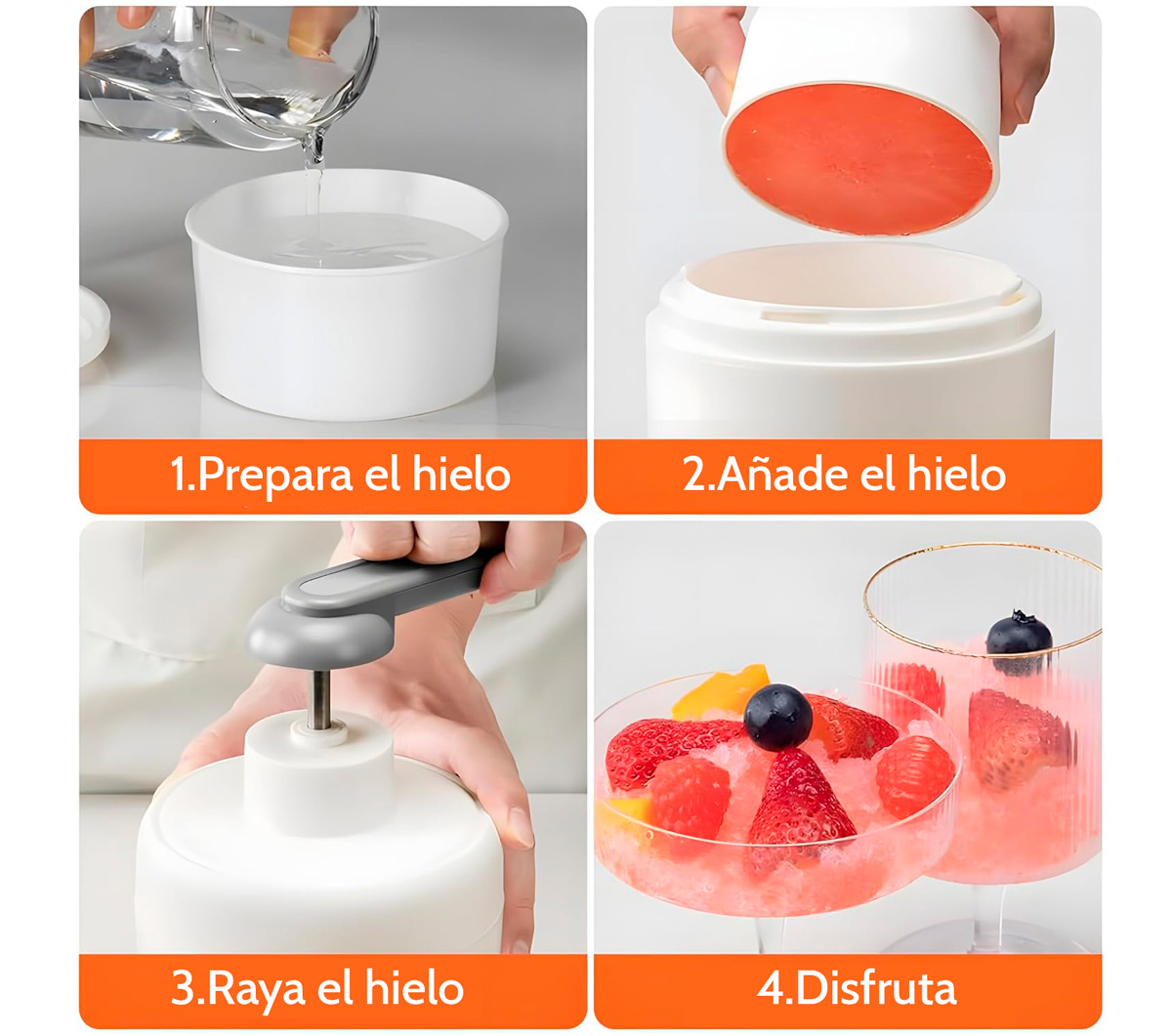 1.Prepara el hielo

2.Añade el hielo

3.Raya el hielo

4.Disfruta