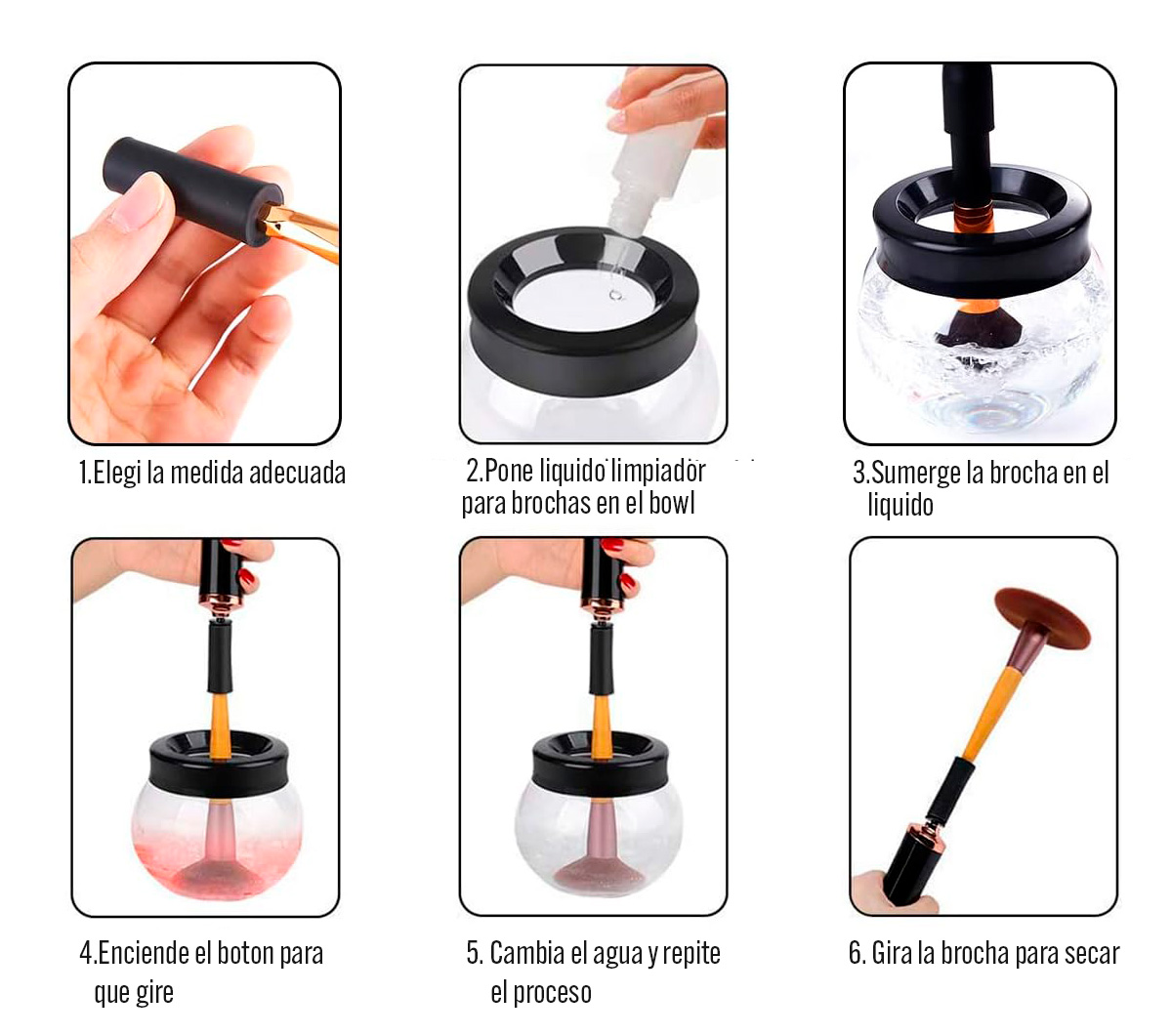 1.Elegi la medida adecuada

2.Pone liquido limpiador para brochas en el bowl

3.Sumerge la brocha en el liquido

4.Enciende el boton para que gire

5. Cambia el agua y repite el proceso

6. Gira la brocha para secar