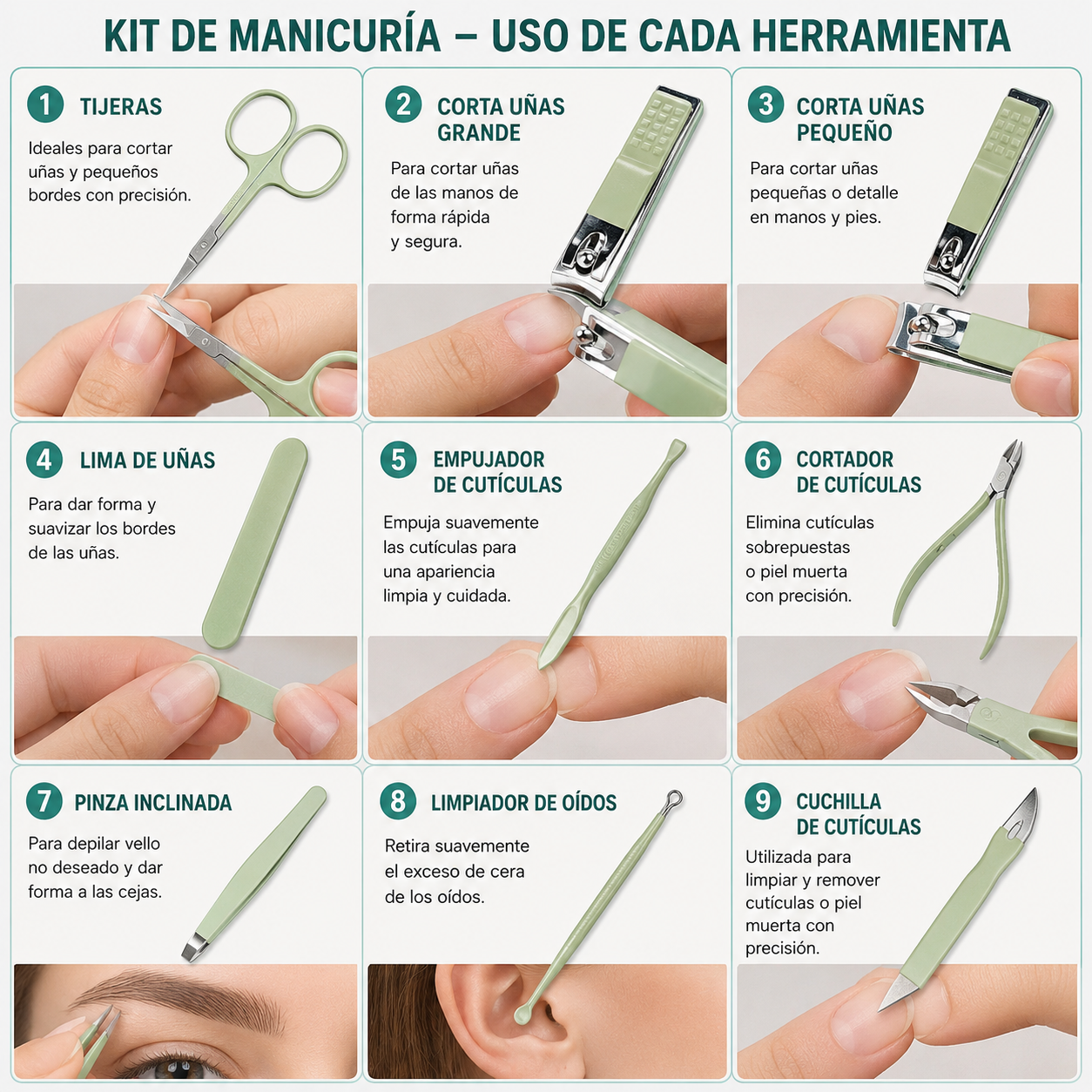 KIT DE MANICURÍA – USO DE CADA HERRAMIENTA

1 TIJERAS

Ideales para cortar uñas y pequeños bordes con precisión.

2 CORTA UÑAS GRANDE

Para cortar uñas de las manos de forma rápida y segura.

3 CORTA UÑAS PEQUEÑO

Para cortar uñas pequeñas o detalle en manos y pies.

4 LIMA DE UÑAS

Para dar forma y suavizar los bordes de las uñas.

5 EMPUJADOR DE CUTÍCULAS

Empuja suavemente las cutículas para una apariencia limpia y cuidada.

6 CORTADOR DE CUTÍCULAS

Elimina cutículas sobrepuestas o piel muerta con precisión.

7 PINZA INCLINADA

Para depilar vello no deseado y dar forma a las cejas.

8 LIMPIADOR DE OÍDOS

Retira suavemente el exceso de cera de los oídos.

9 CUCHILLA DE CUTÍCULAS

Utilizada para limpiar y remover cutículas o piel muerta con precisión.