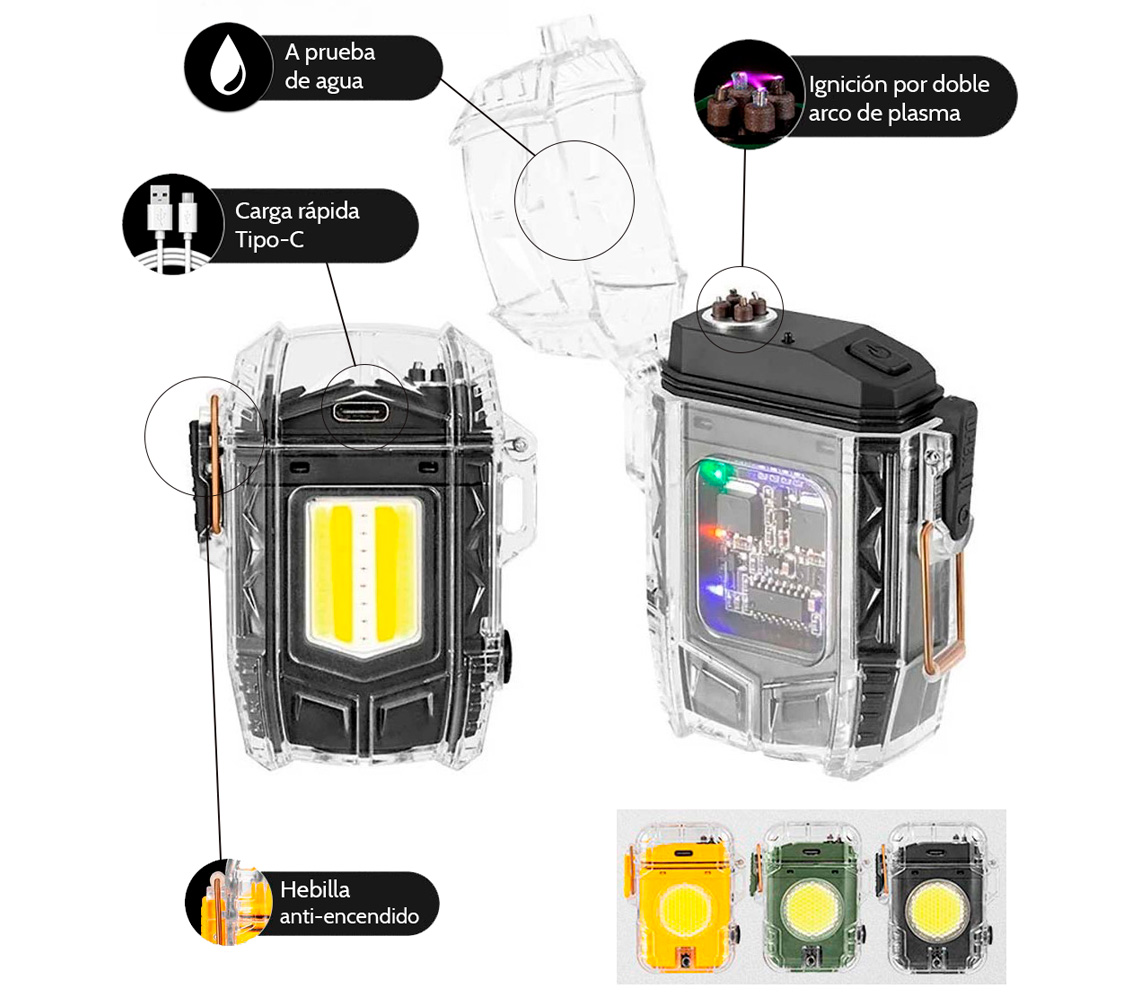 A prueba de agua

Ignición por doble arco de plasma

Carga rápida Tipo-C

Hebilla anti-encendido